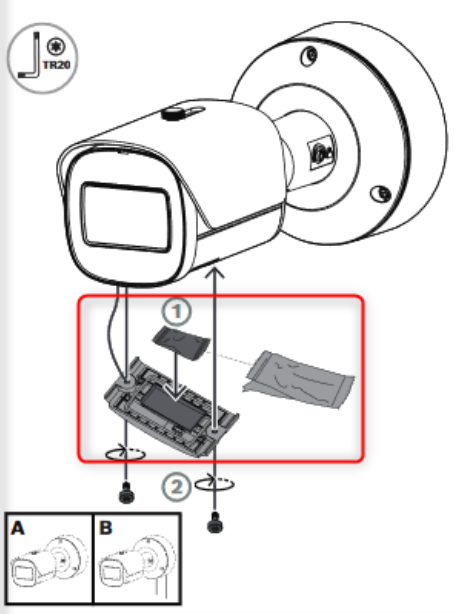 TR20

1

2

A

B