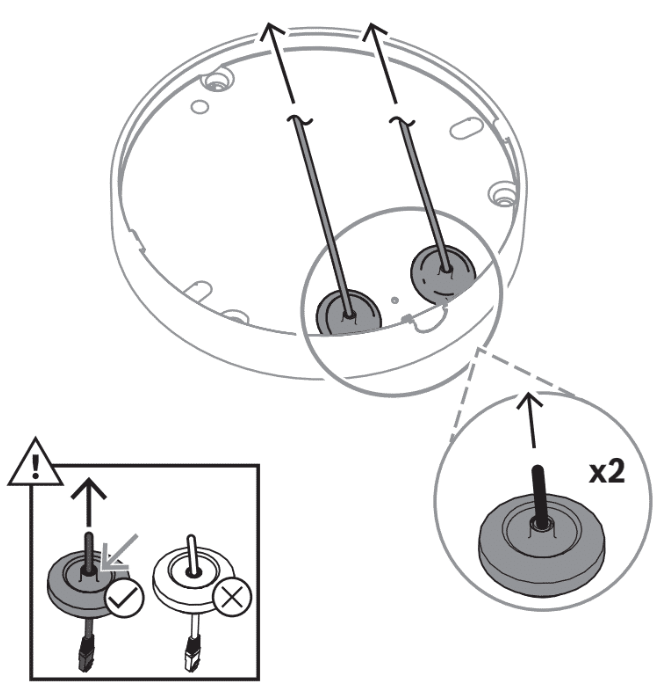 x2