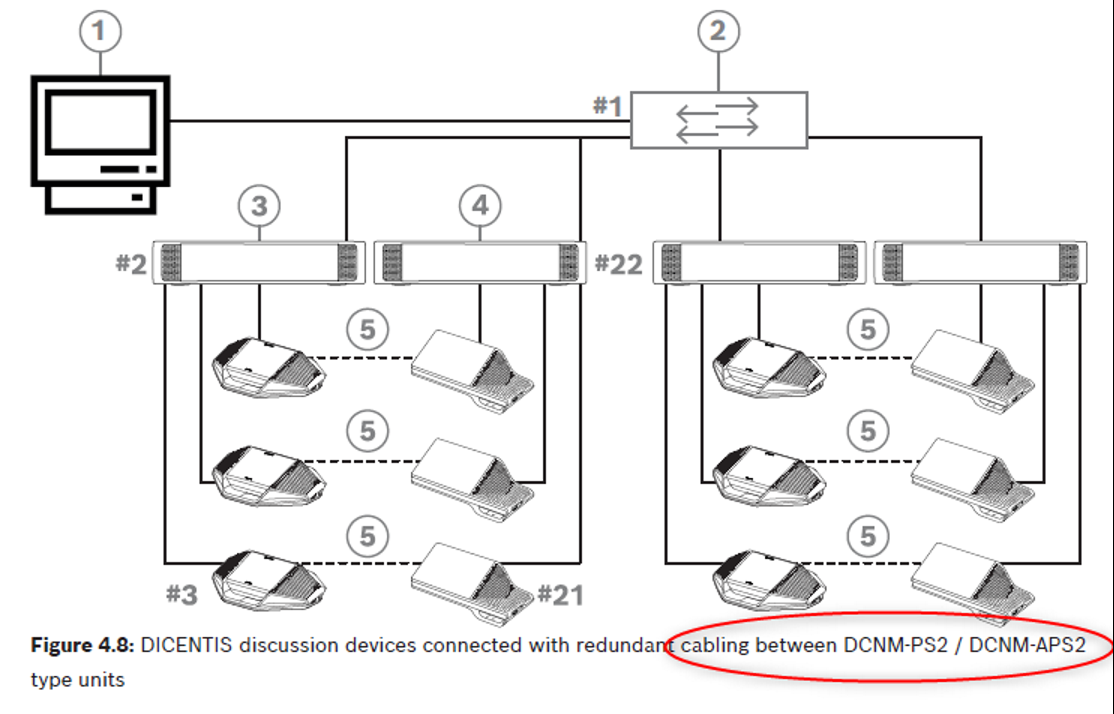 1

2

#1

3

4

#2

#22

5

5

5

5

5

5

#3

#21

**Figure 4.8:** DICENTIS discussion devices connected with redundant cabling between DCNM-PS2 / DCNM-APS2 type units