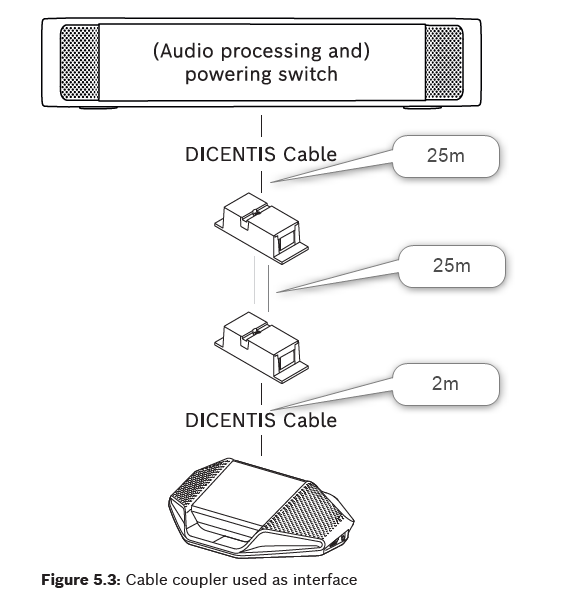 (Audio processing and) powering switch

DICENTIS Cable

25m

25m

2m

DICENTIS Cable

**Figure 5.3:** Cable coupler used as interface