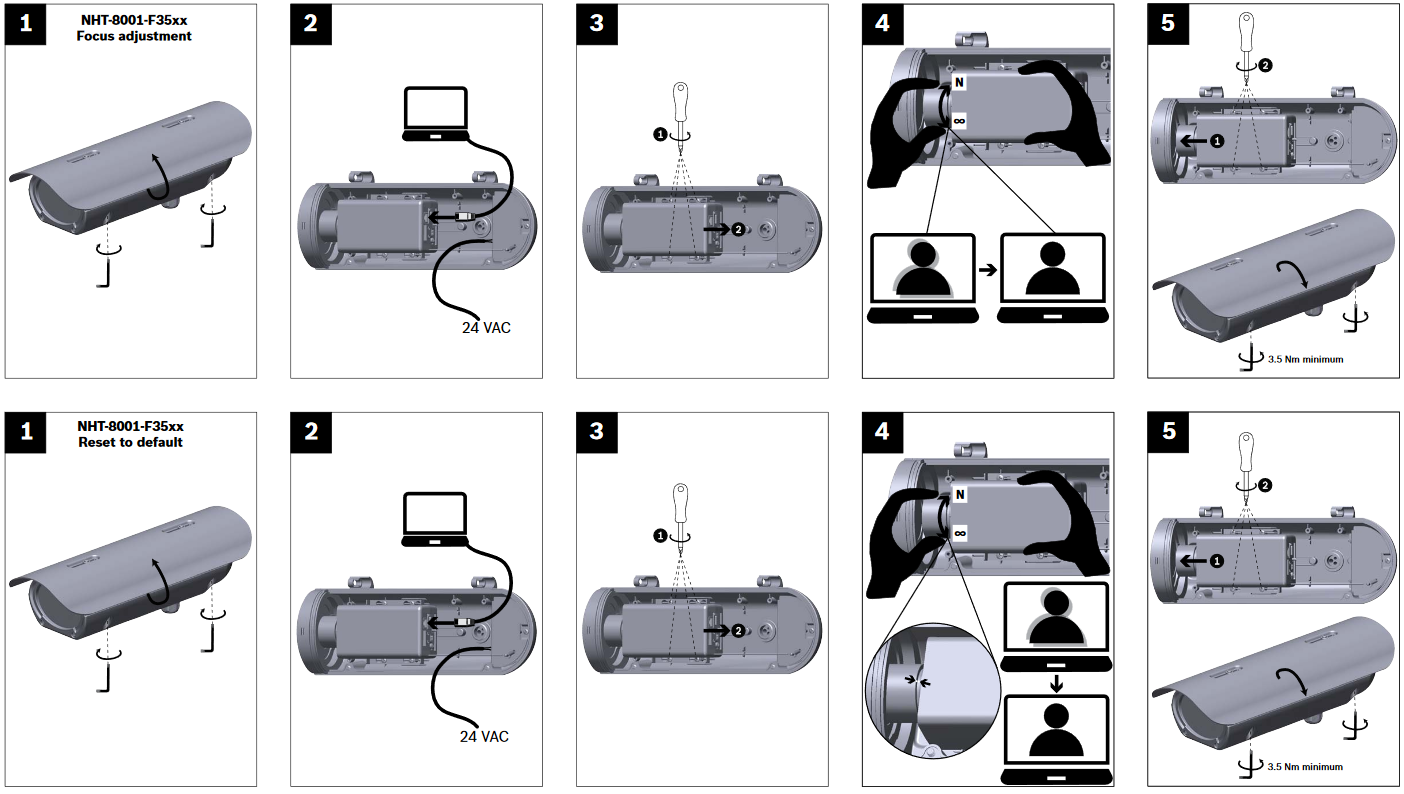 1
NHT-8001-F35xx
Focus adjustment

2

24 VAC

3

1

2

4

N

∞

5

2

1

3.5 Nm minimum

1
NHT-8001-F35xx
Reset to default

2

24 VAC

3

1

2

4

N

∞

5

2

1

3.5 Nm minimum