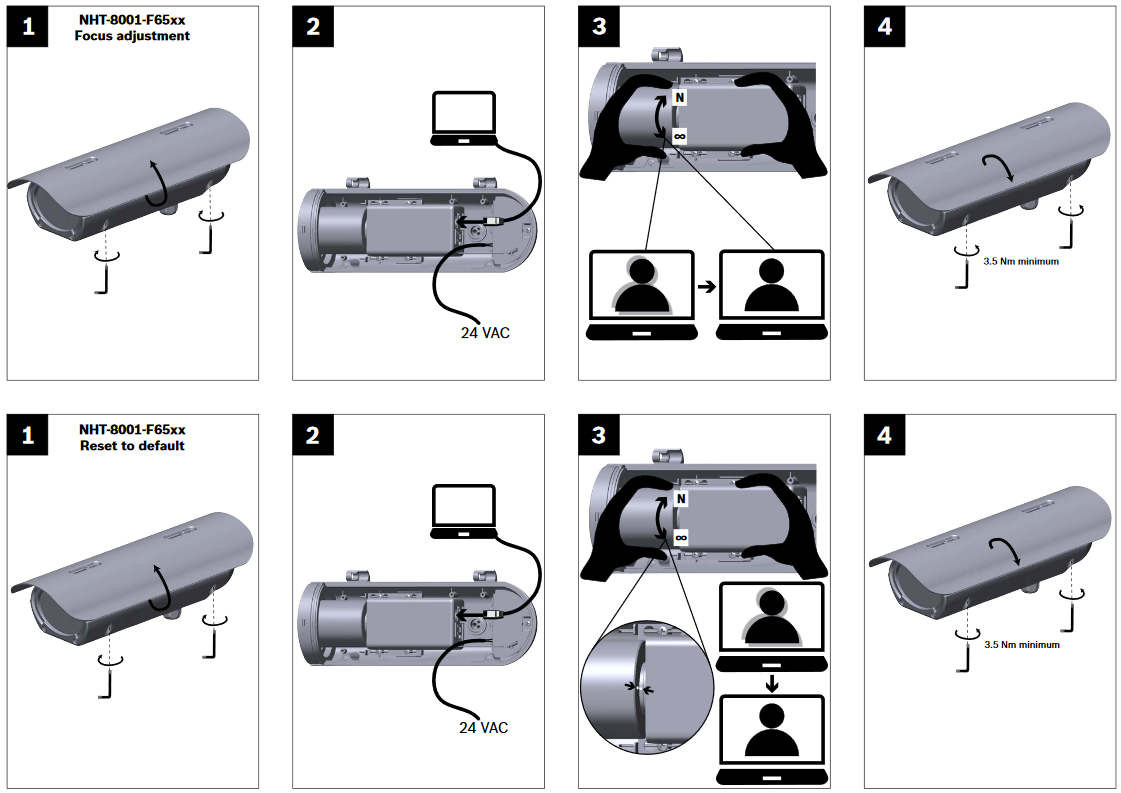 1
NHT-8001-F65xx
Focus adjustment

2

24 VAC

3

N

∞

4

3.5 Nm minimum

1
NHT-8001-F65xx
Reset to default

2

24 VAC

3

N

∞

4

3.5 Nm minimum