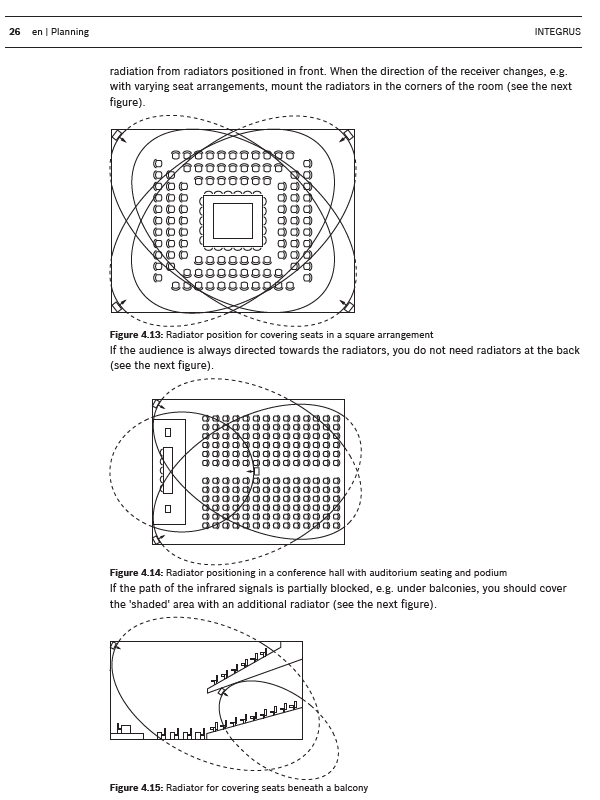 26 en | Planning INTEGRUS

radiation from radiators positioned in front. When the direction of the receiver changes, e.g. with varying seat arrangements, mount the radiators in the corners of the room (see the next figure).

Figure 4.13: Radiator position for covering seats in a square arrangement

If the audience is always directed towards the radiators, you do not need radiators at the back (see the next figure).

Figure 4.14: Radiator positioning in a conference hall with auditorium seating and podium

If the path of the infrared signals is partially blocked, e.g. under balconies, you should cover the 'shaded' area with an additional radiator (see the next figure).

Figure 4.15: Radiator for covering seats beneath a balcony