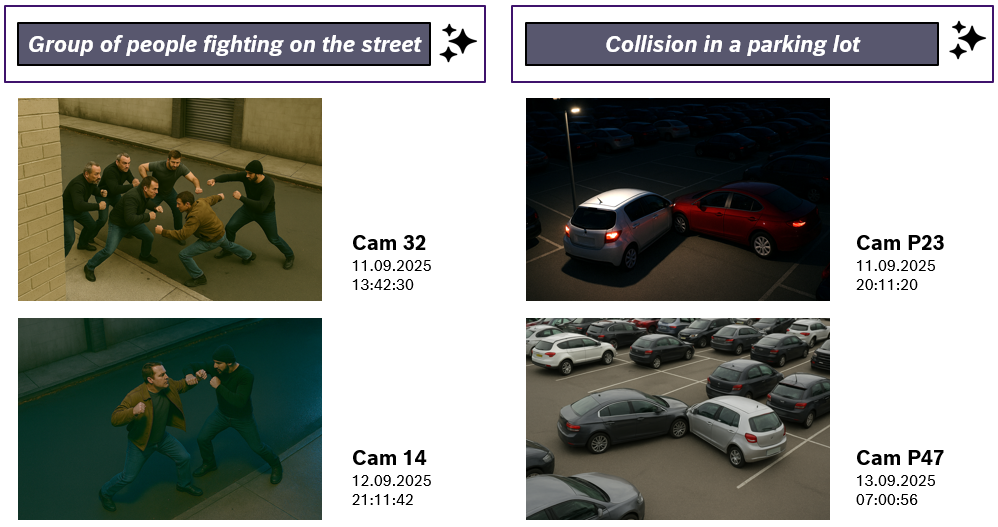 Group of people fighting on the street

Cam 32
11.09.2025
13:42:30

Cam 14
12.09.2025
21:11:42

Collision in a parking lot

Cam P23
11.09.2025
20:11:20

Cam P47
13.09.2025
07:00:56